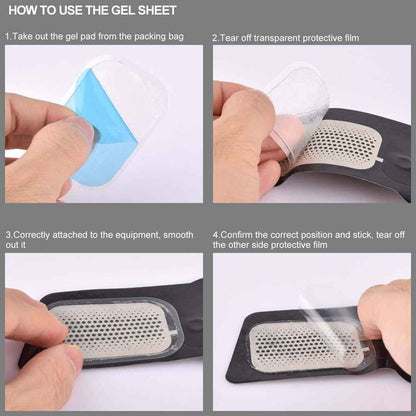 HOW TO USE THE GEL SHEET

1.Take out the gel pad from the packing bag

2.Tear off transparent protective film

3.Correctly attached to the equipment, smooth out it

4.Confirm the correct position and stick, tear off the other side protective film